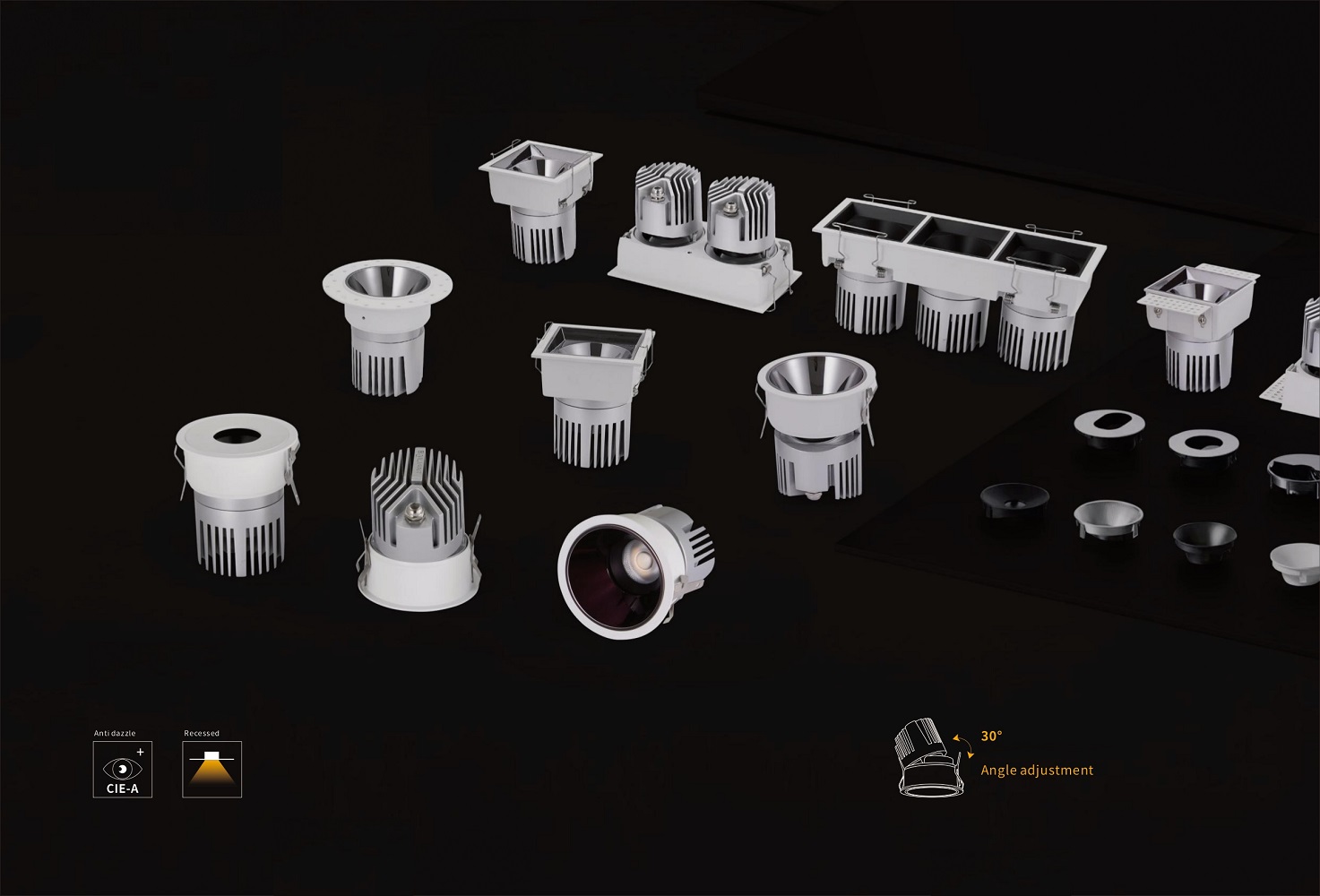 Anti dazzle

CIE-A

Recessed

30°

Angle adjustment