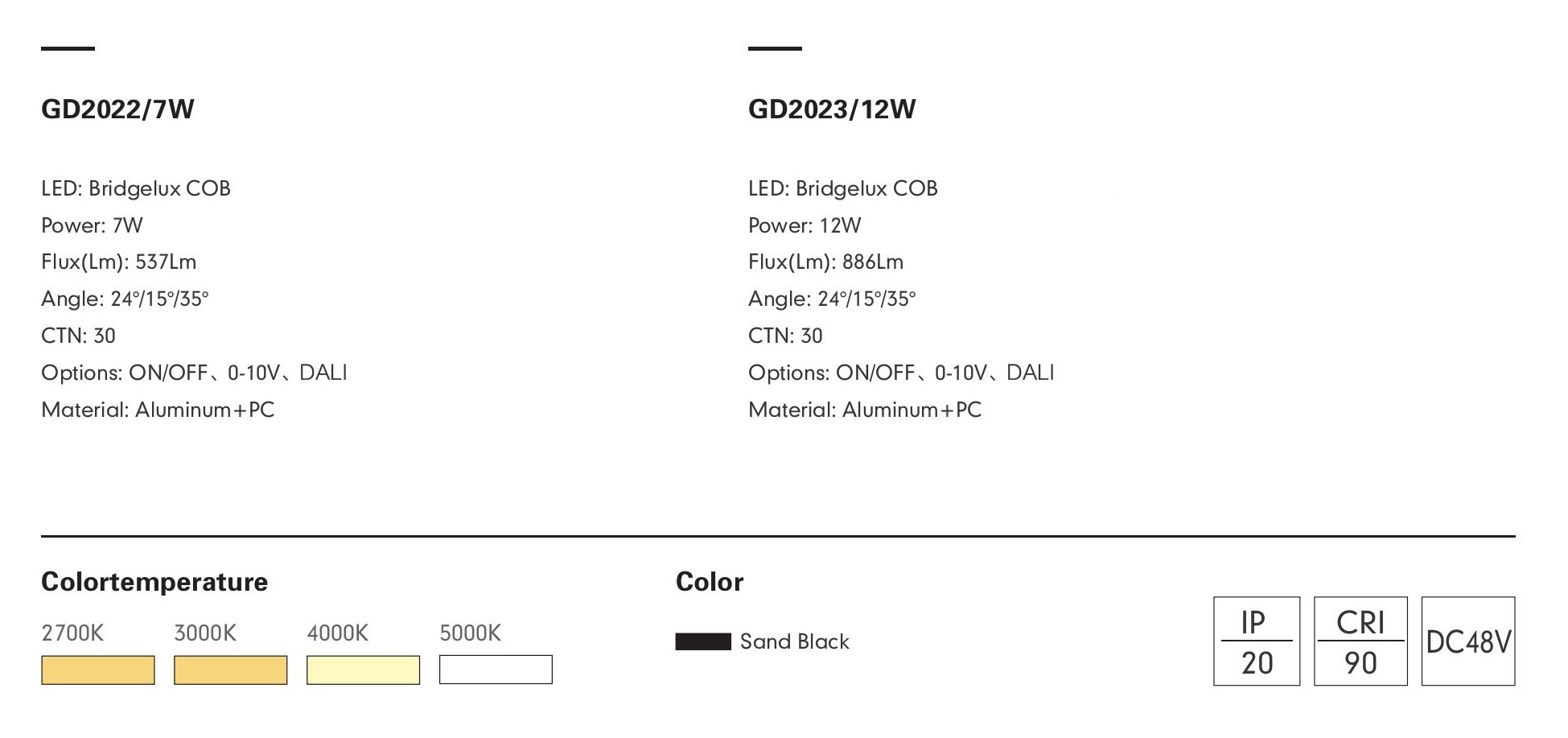 GD2022/7W

LED: Bridgelux COB
Power: 7W
Flux(Lm): 537Lm
Angle: 24°/15°/35°
CTN: 30
Options: ON/OFF、0-10V、DALI
Material: Aluminum+PC

GD2023/12W

LED: Bridgelux COB
Power: 12W
Flux(Lm): 886Lm
Angle: 24°/15°/35°
CTN: 30
Options: ON/OFF、0-10V、DALI
Material: Aluminum+PC

Colortemperature

2700K 3000K 4000K 5000K

Color

Sand Black

IP
20

CRI
90

DC48V