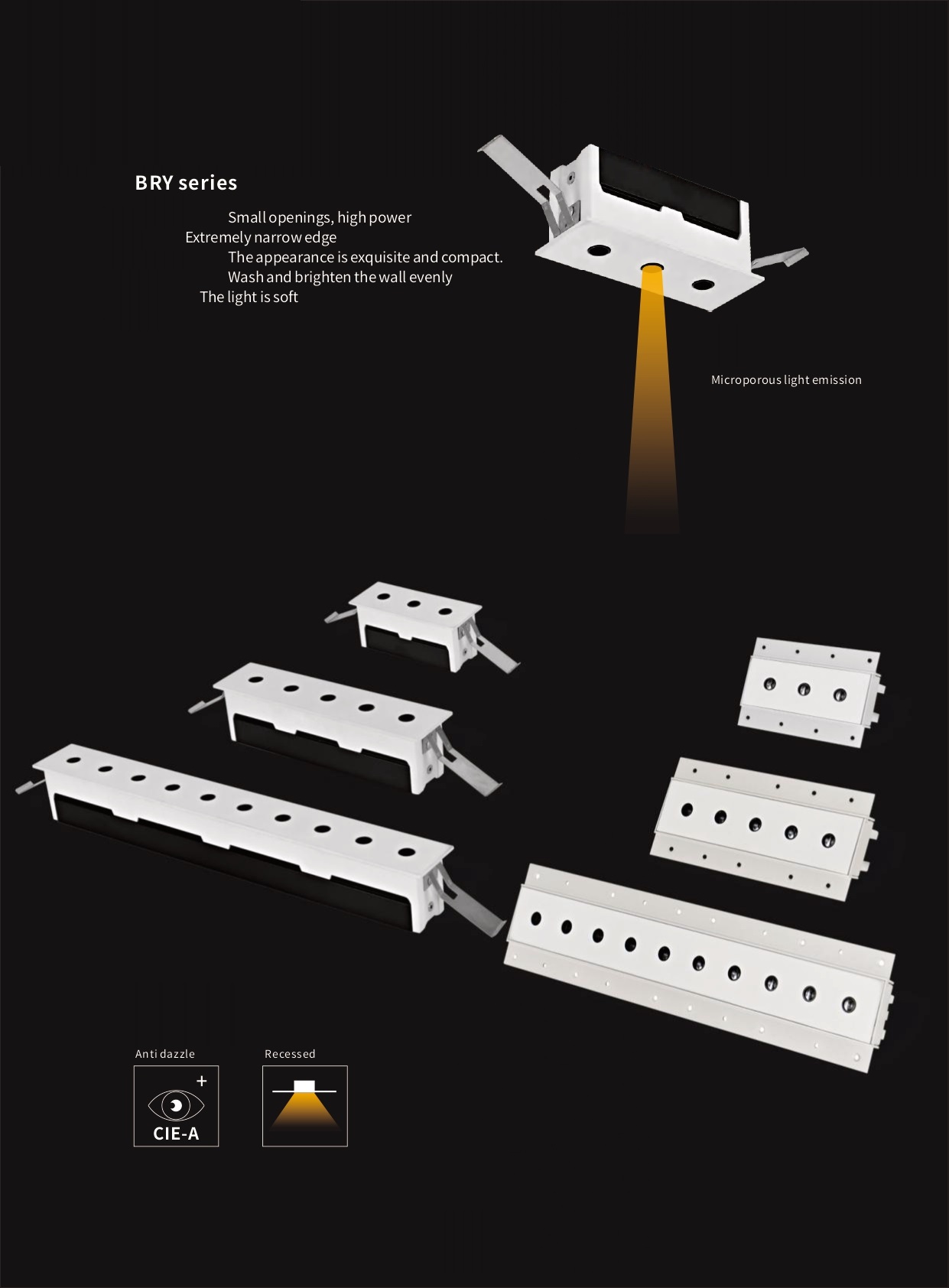 BRY series

Small openings, high power
Extremely narrow edge
The appearance is exquisite and compact.
Wash and brighten the wall evenly
The light is soft

Microporous light emission

Anti dazzle

+
CIE-A

Recessed